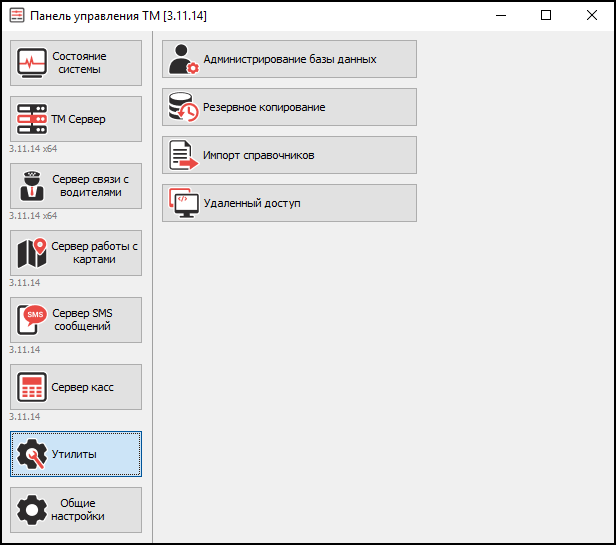 Панель управления ТМ [3.11.14]

Состояние системы

ТМ Сервер
3.11.14 x64

Сервер связи с водителями
3.11.14 x64

Сервер работы с картами
3.11.14

SMS
Сервер SMS сообщений
3.11.14

Сервер касс
3.11.14

Утилиты

Общие настройки

Администрирование базы данных

Резервное копирование

Импорт справочников

Удаленный доступ