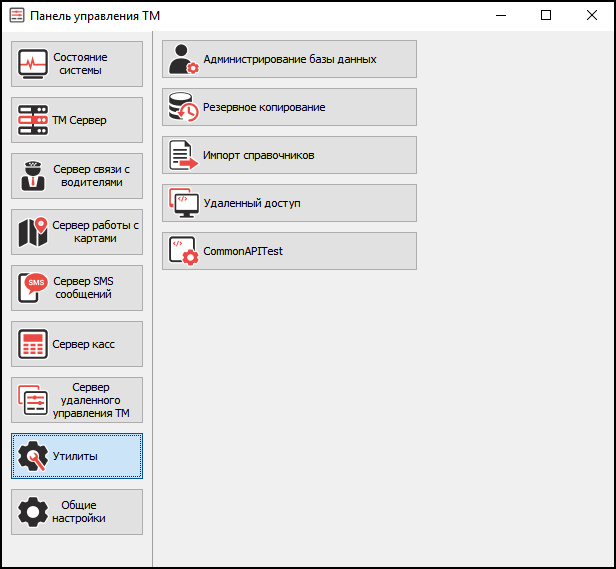 Панель управления ТМ

Состояние системы

ТМ Сервер

Сервер связи с водителями

Сервер работы с картами

SMS
Сервер SMS сообщений

Сервер касс

Сервер удаленного управления ТМ

Утилиты

Общие настройки

Администрирование базы данных

Резервное копирование

Импорт справочников

Удаленный доступ

CommonAPITest